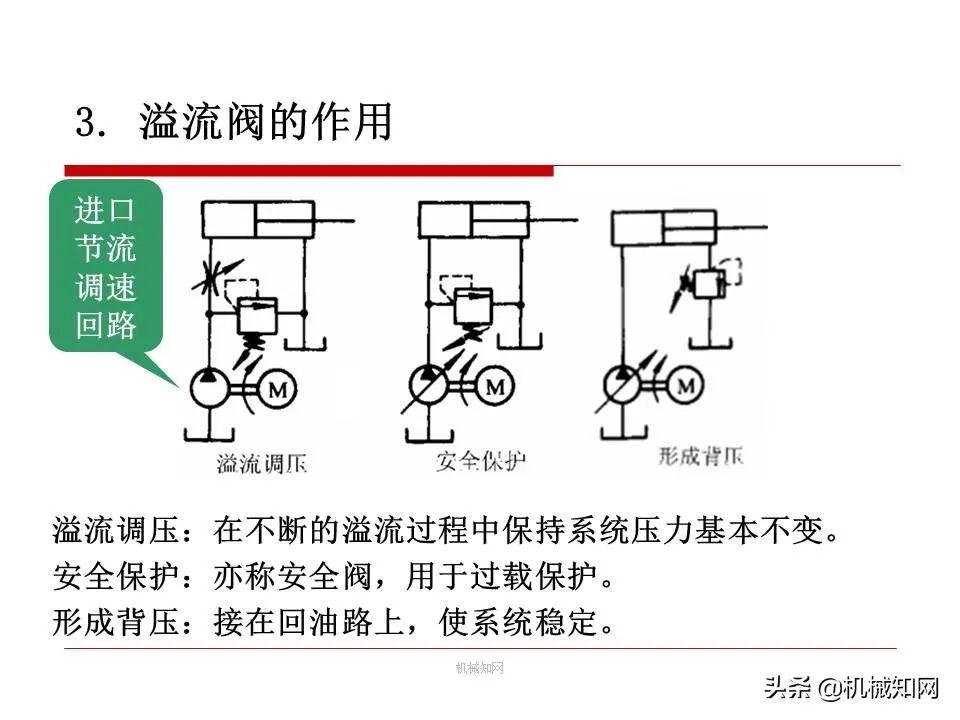 3. 溢流阀的作用

进口节流调速回路

M

溢流调压

M

安全保护

M

形成背压

溢流调压：在不断的溢流过程中保持系统压力基本不变。
安全保护：亦称安全阀，用于过载保护。
形成背压：接在回油路上，使系统稳定。

机械知网

头条 @机械知网